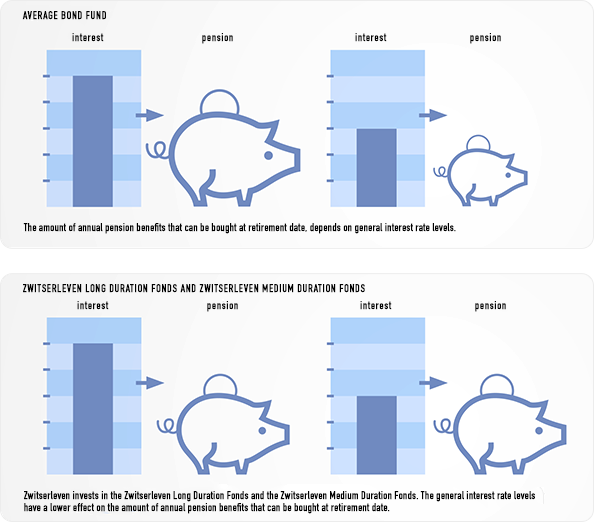 AVERAGE BOND FUND

interest

pension

interest

pension

The amount of annual pension benefits that can be bought at retirement date, depends on general interest rate levels.

ZWITSERLEVEN LONG DURATION FONDS AND ZWITSERLEVEN MEDIUM DURATION FONDS

interest

pension

interest

pension

Zwitserleven invests in the Zwitserleven Long Duration Fonds and the Zwitserleven Medium Duration Fonds. The general interest rate levels have a lower effect on the amount of annual pension benefits that can be bought at retirement date.