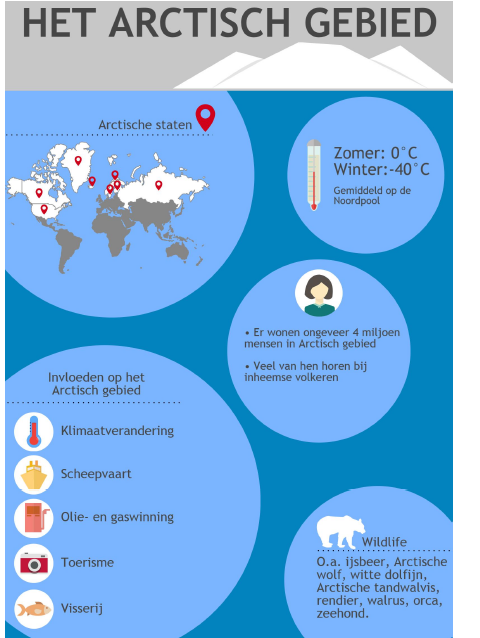 HET ARCTISCH GEBIED

Arctische staten

Zomer: 0°C
Winter:-40°C

Gemiddeld op de Noordpool

• Er wonen ongeveer 4 miljoen mensen in Arctisch gebied

• Veel van hen horen bij inheemse volkeren

Invloeden op het Arctisch gebied

Klimaatverandering

Scheepvaart

Olie- en gaswinning

Toerisme

Visserij

Wildlife

O.a. ijsbeer, Arctische wolf, witte dolfijn, Arctische tandwalvis, rendier, walrus, orca, zeehond.