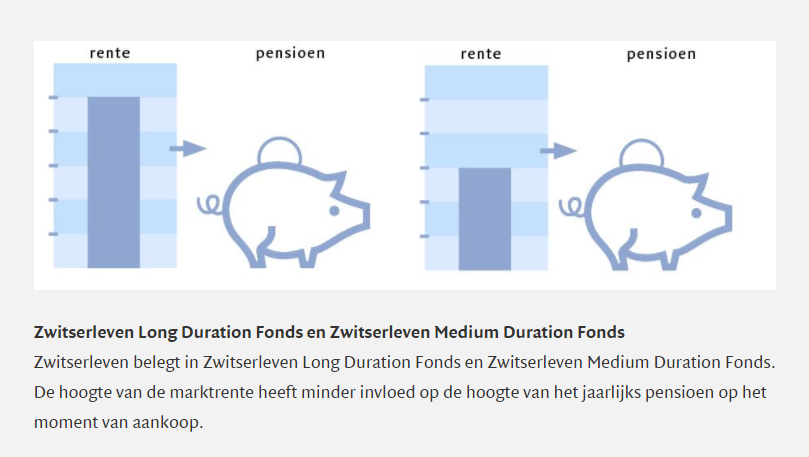 rente

pensioen

rente

pensioen

**Zwitserleven Long Duration Fonds en Zwitserleven Medium Duration Fonds**
Zwitserleven belegt in Zwitserleven Long Duration Fonds en Zwitserleven Medium Duration Fonds. De hoogte van de marktrente heeft minder invloed op de hoogte van het jaarlijks pensioen op het moment van aankoop.